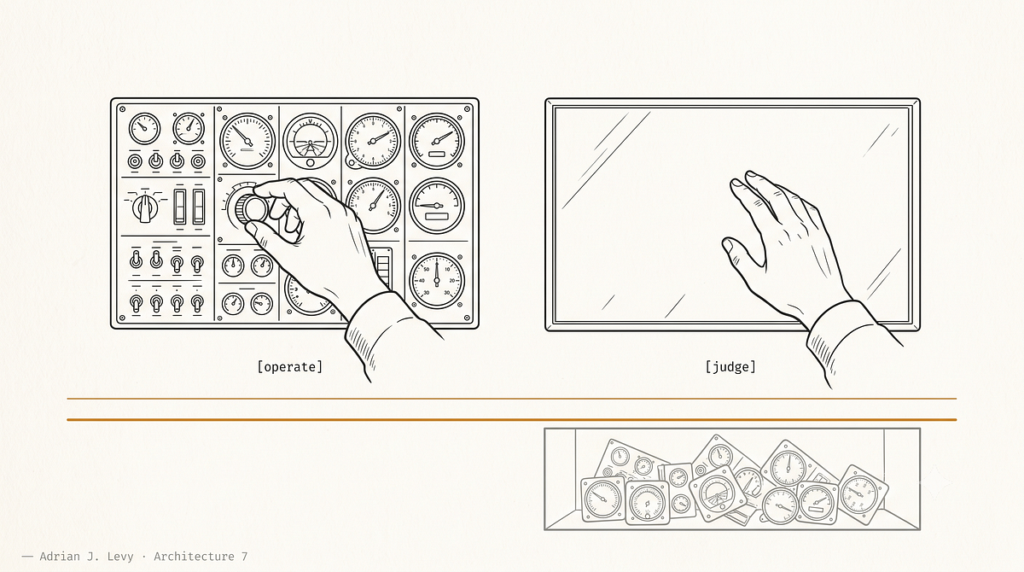 [operate]

[judge]

— Adrian J. Levy · Architecture 7