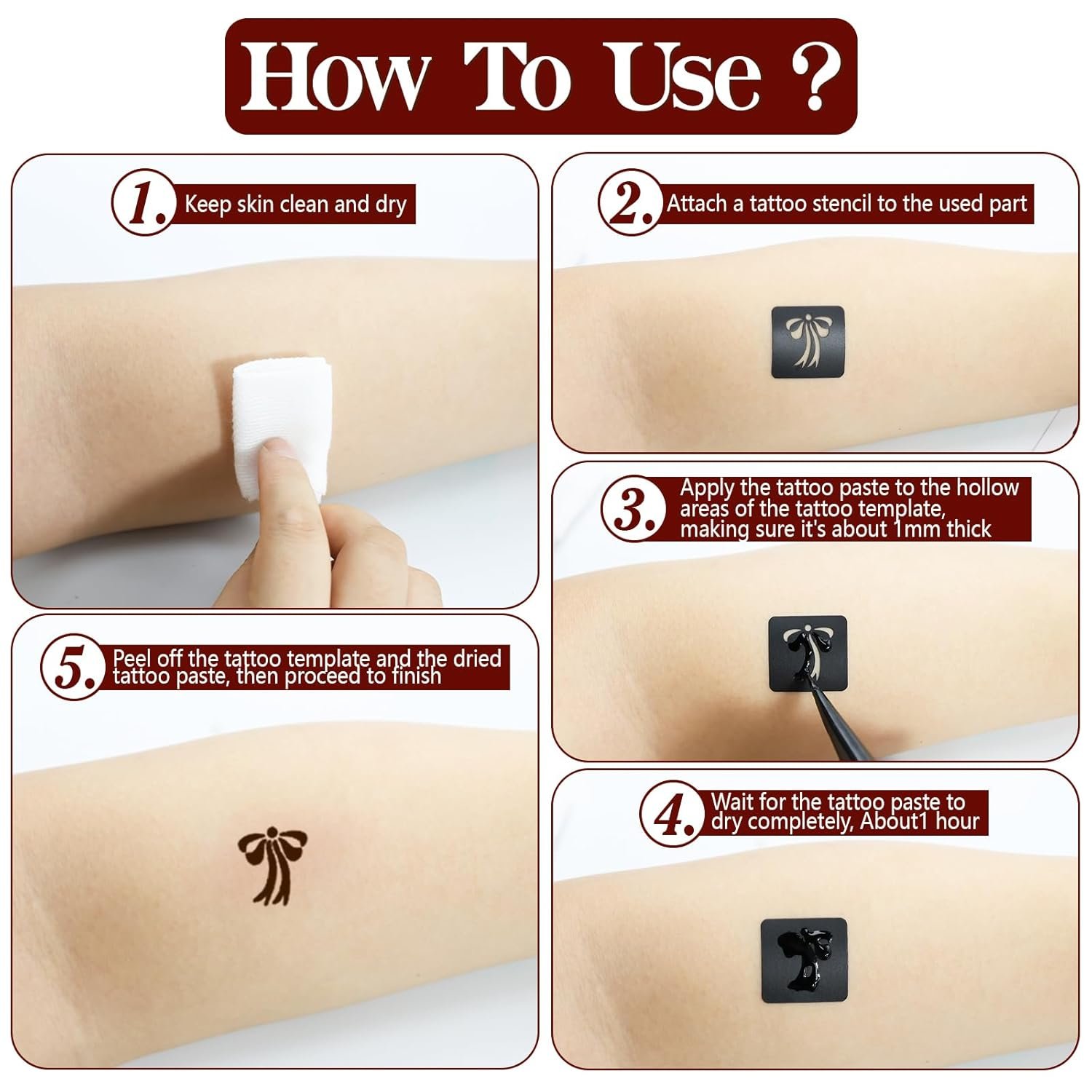 How To Use ?

1. Keep skin clean and dry

2. Attach a tattoo stencil to the used part

3. Apply the tattoo paste to the hollow areas of the tattoo template, making sure it's about 1mm thick

4. Wait for the tattoo paste to dry completely, About1 hour

5. Peel off the tattoo template and the dried tattoo paste, then proceed to finish