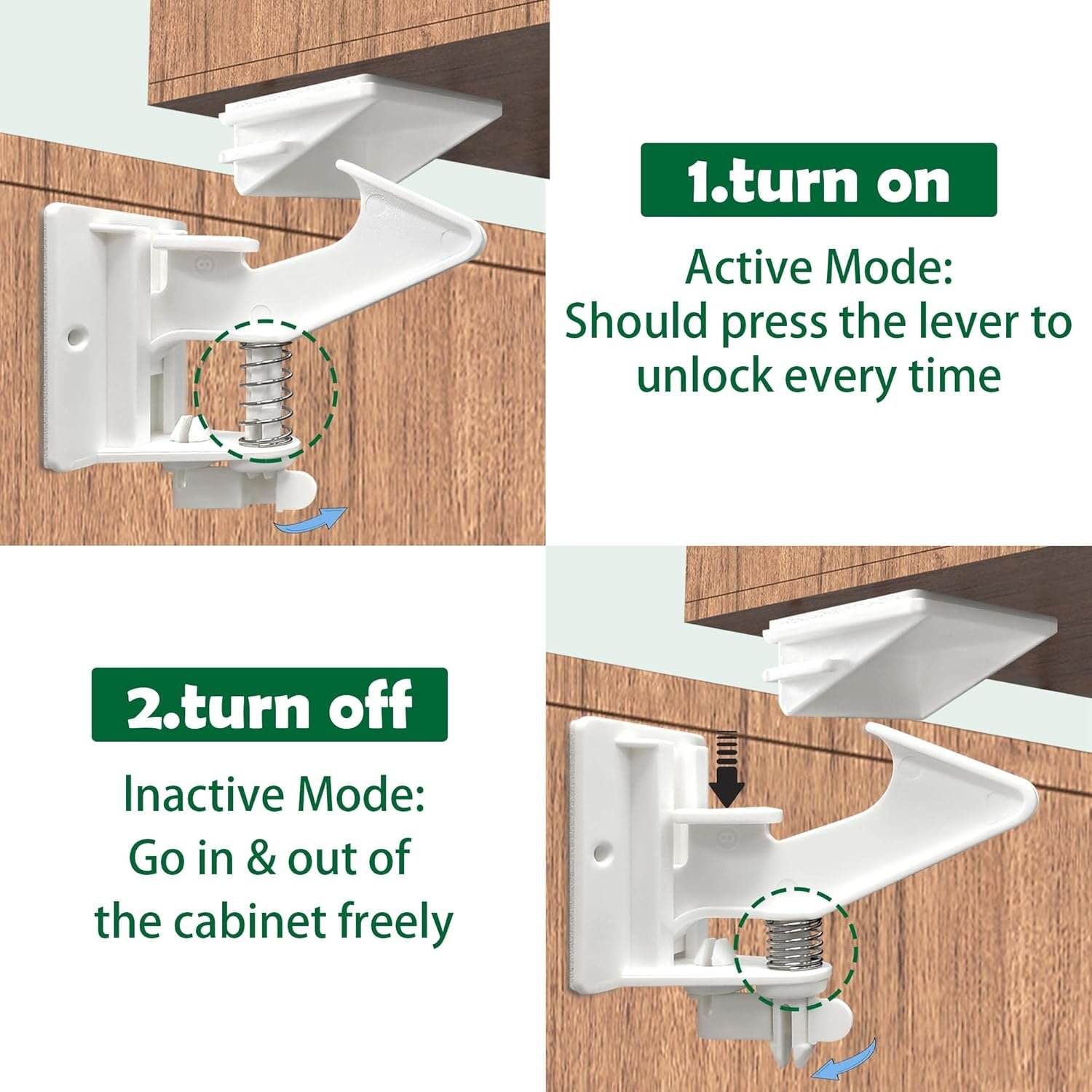 1.turn on

Active Mode:
Should press the lever to unlock every time

2.turn off

Inactive Mode:
Go in & out of the cabinet freely