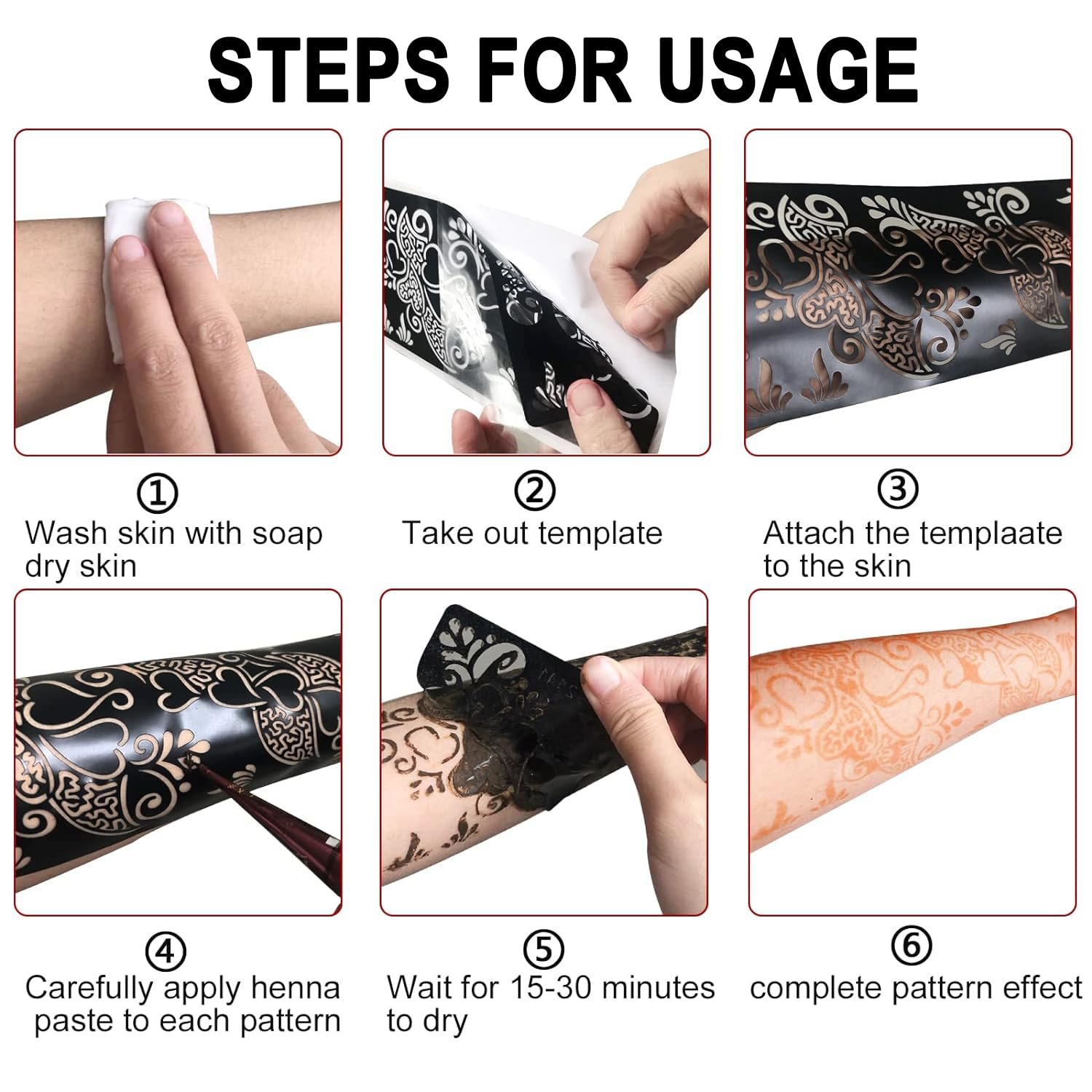 STEPS FOR USAGE

①
Wash skin with soap dry skin

②
Take out template

③
Attach the templaate to the skin

④
Carefully apply henna paste to each pattern

⑤
Wait for 15-30 minutes to dry

⑥
complete pattern effect