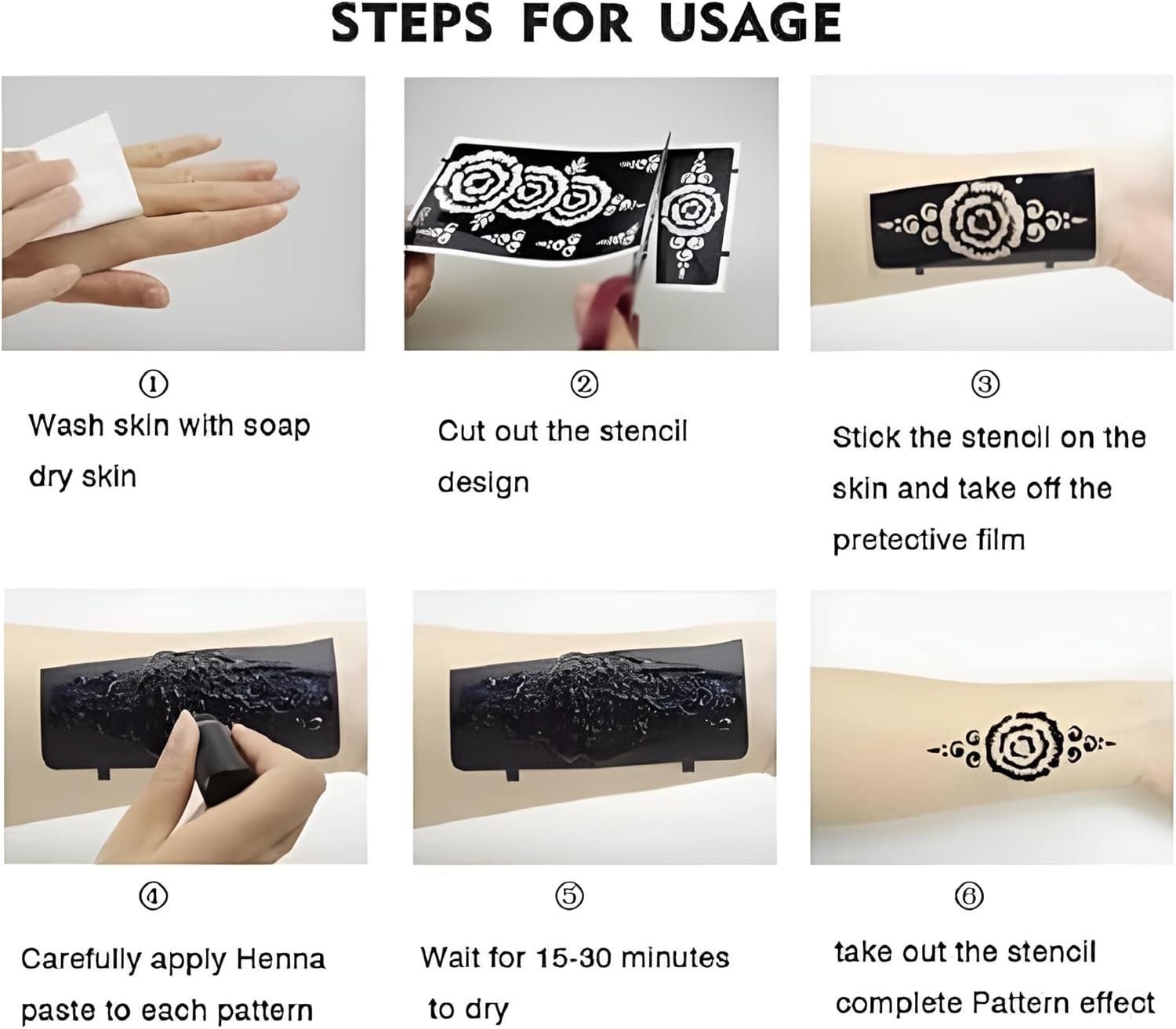 STEPS FOR USAGE

①
Wash skin with soap dry skin

②
Cut out the stencil design

③
Stick the stencil on the skin and take off the pretective film

④
Carefully apply Henna paste to each pattern

⑤
Wait for 15-30 minutes to dry

⑥
take out the stencil complete Pattern effect