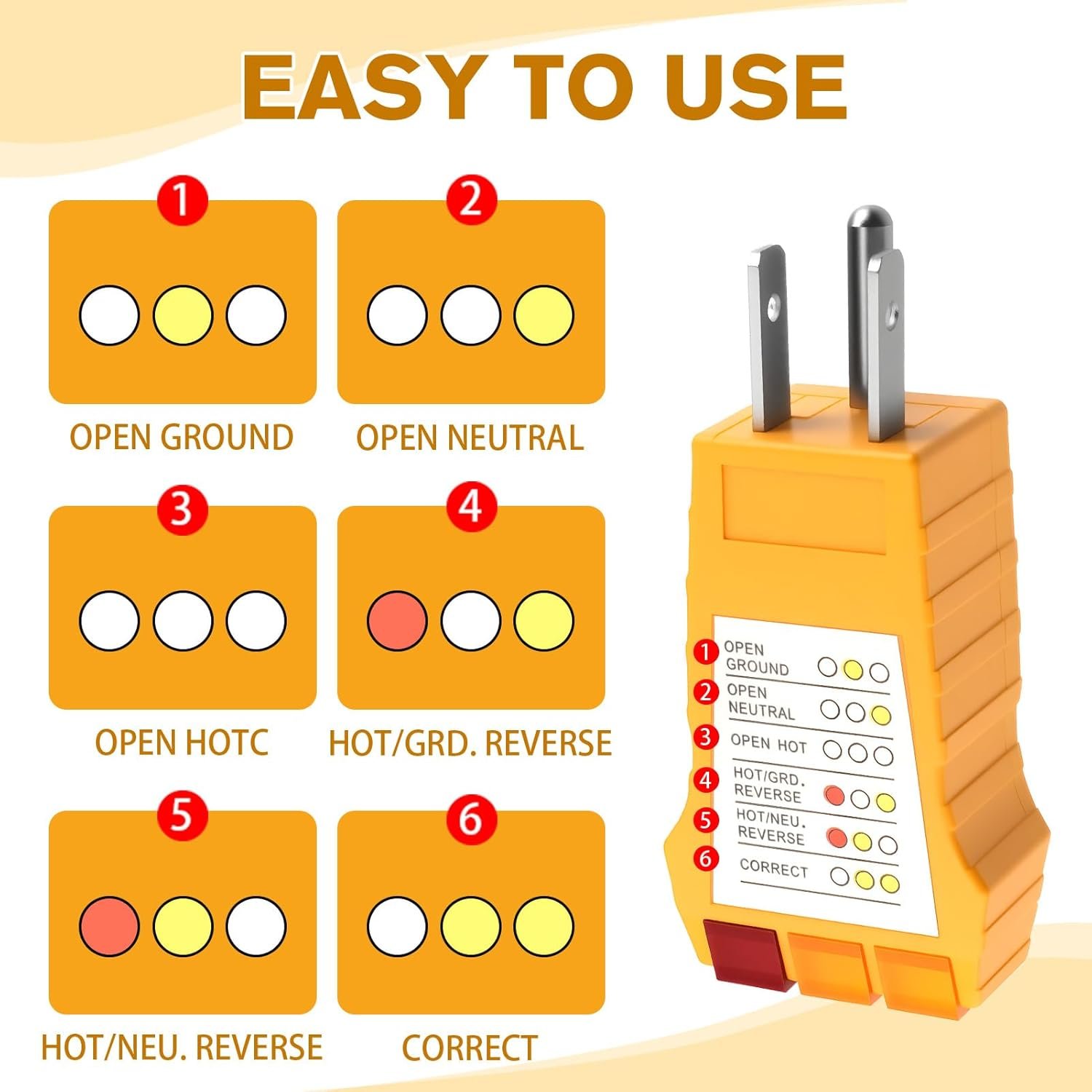 EASY TO USE

1
OPEN GROUND

2
OPEN NEUTRAL

3
OPEN HOTC

4
HOT/GRD. REVERSE

5
HOT/NEU. REVERSE

6
CORRECT

1 OPEN GROUND
2 OPEN NEUTRAL
3 OPEN HOT
4 HOT/GRD. REVERSE
5 HOT/NEU. REVERSE
6 CORRECT