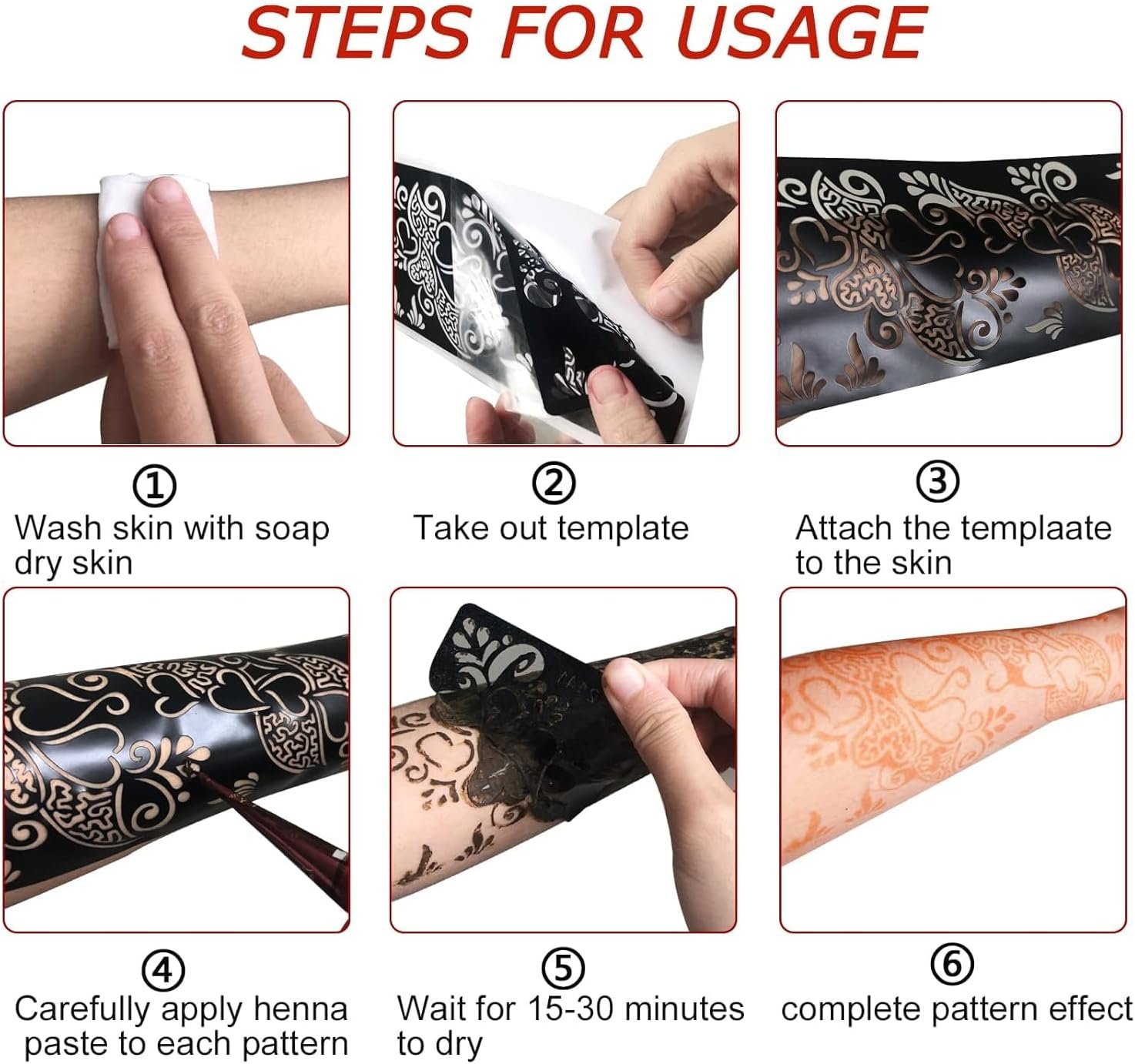 STEPS FOR USAGE

①
Wash skin with soap dry skin

②
Take out template

③
Attach the templaate to the skin

④
Carefully apply henna paste to each pattern

⑤
Wait for 15-30 minutes to dry

⑥
complete pattern effect